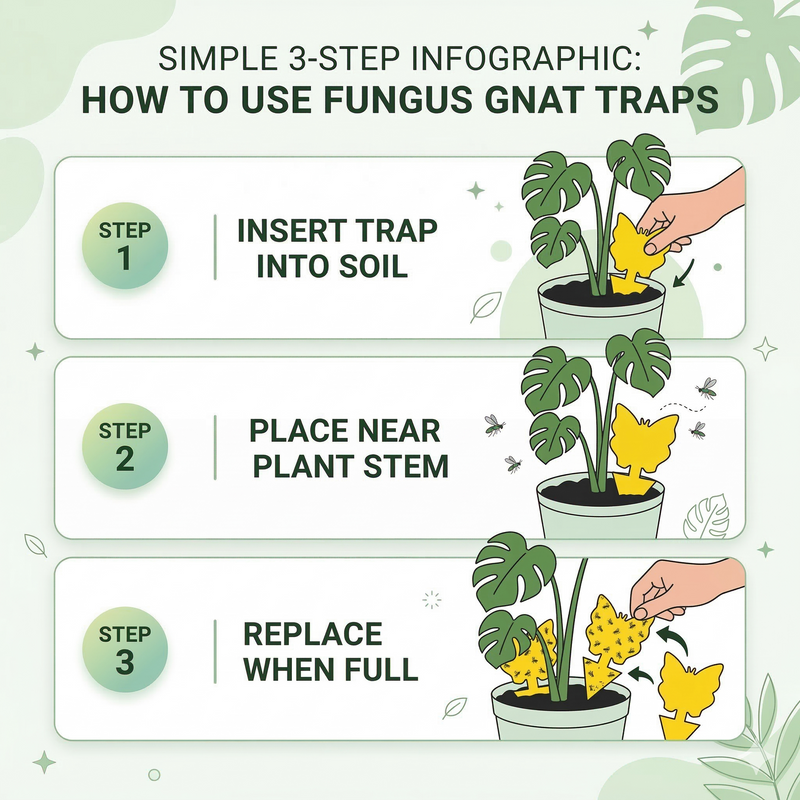 SIMPLE 3-STEP INFOGRAPHIC:
HOW TO USE FUNGUS GNAT TRAPS

STEP 1

INSERT TRAP INTO SOIL

STEP 2

PLACE NEAR PLANT STEM

STEP 3

REPLACE WHEN FULL