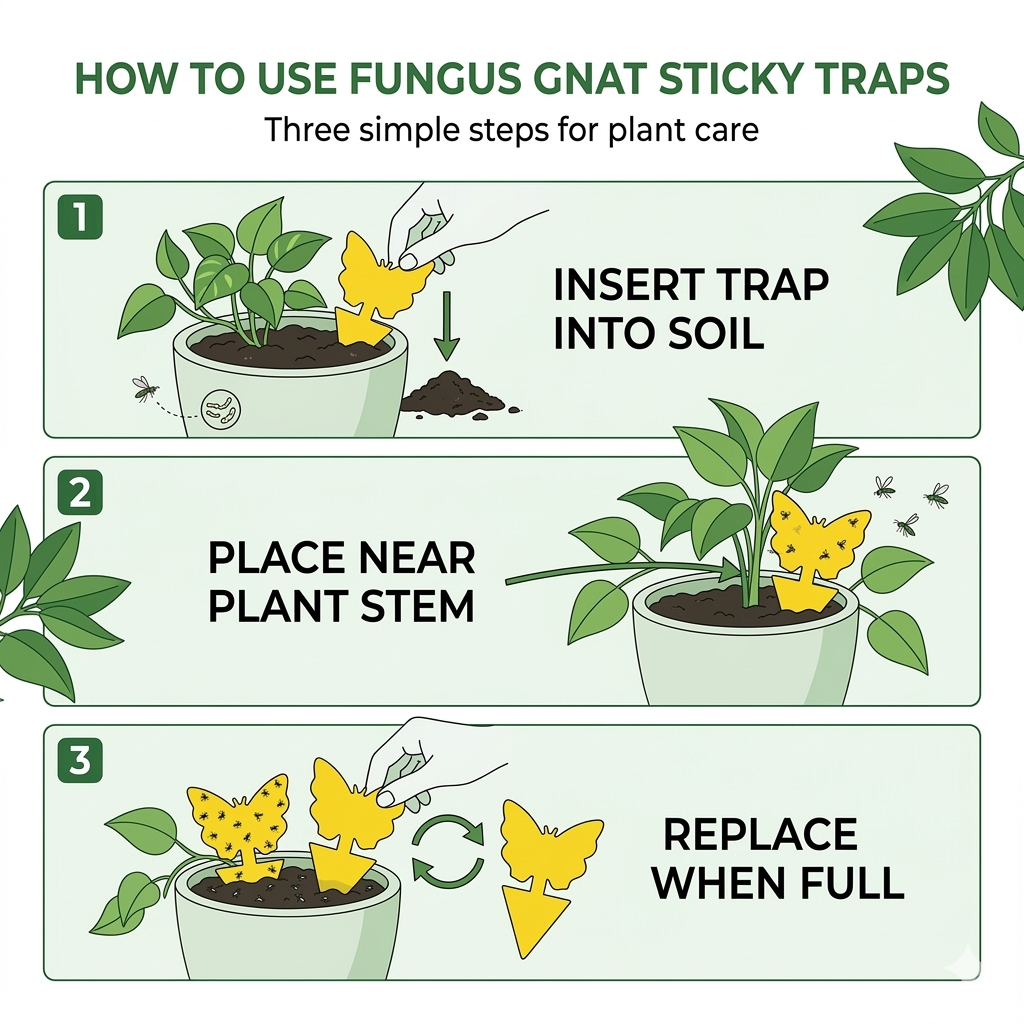 HOW TO USE FUNGUS GNAT STICKY TRAPS

Three simple steps for plant care

1

INSERT TRAP INTO SOIL

2

PLACE NEAR PLANT STEM

3

REPLACE WHEN FULL